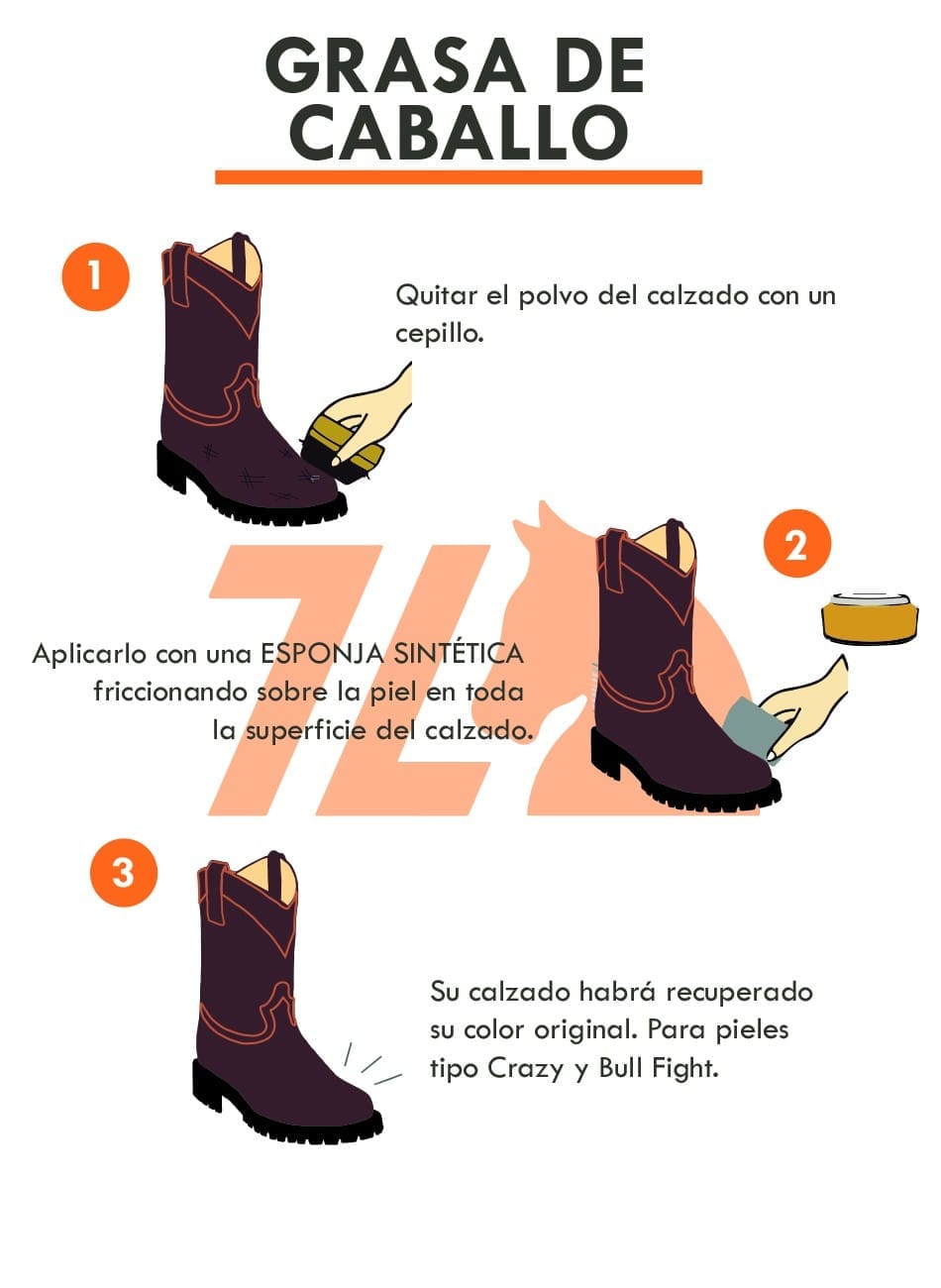 GRASA DE CABALLO

1

Quitar el polvo del calzado con un cepillo.

2

Aplicarlo con una ESPONJA SINTÉTICA friccionando sobre la piel en toda la superficie del calzado.

3

Su calzado habrá recuperado su color original. Para pieles tipo Crazy y Bull Fight.